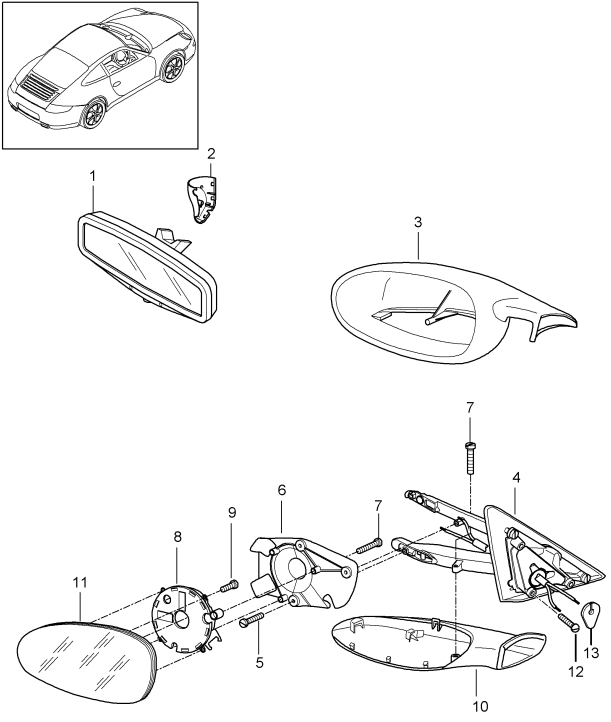 2
1
3
7
4
6
9
7
8
11
5
13
12
10