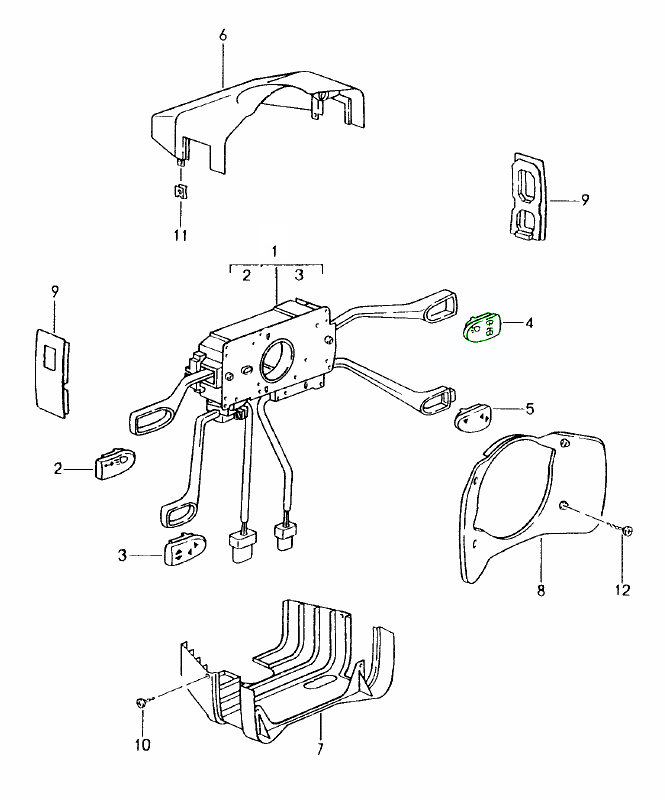 6
9
11
1
2 3
9
4
5
2
3
8
12
10
7