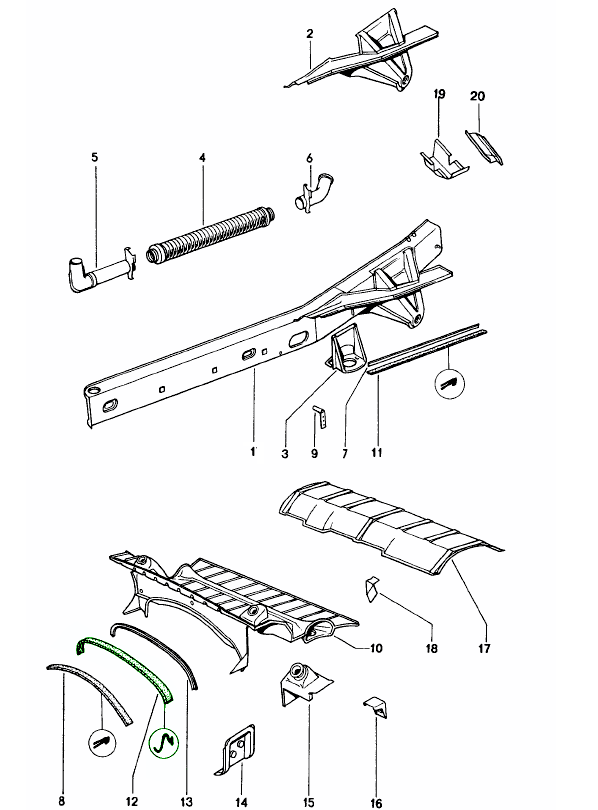 2
19
20
5
4
6
1
3
9
7
11
10
18
17
8
12
13
14
15
16