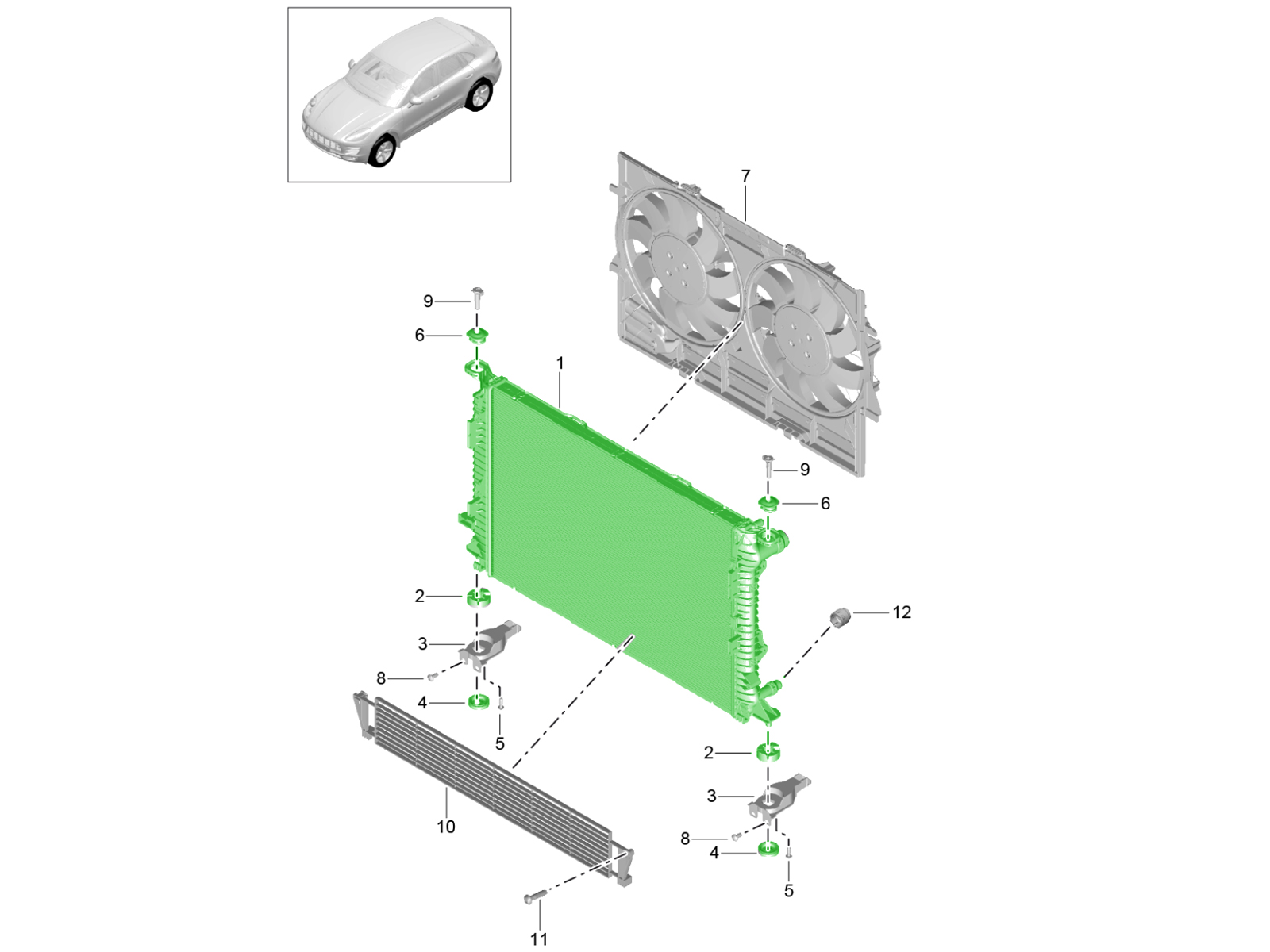 7
9
6
1
9
6
2
12
3
8
4
5
2
3
10
8
4
5
11