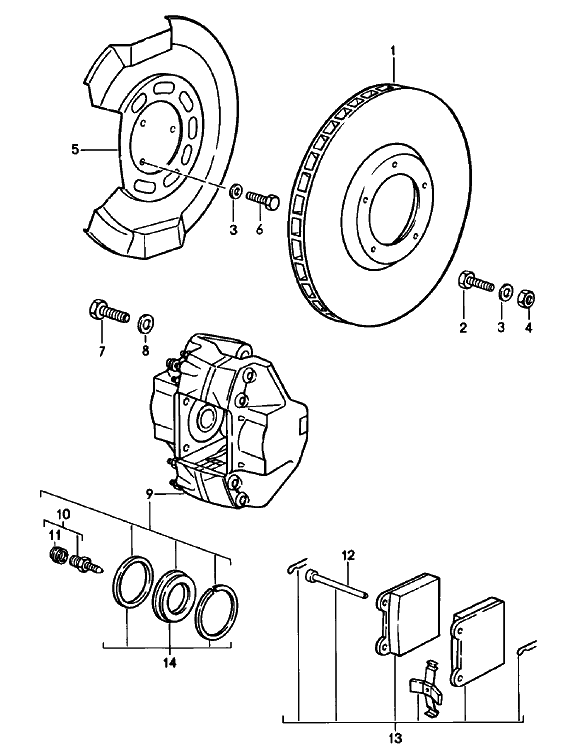 1
5
3
6
2
3
4
7
8
9
10
11
12
14
13