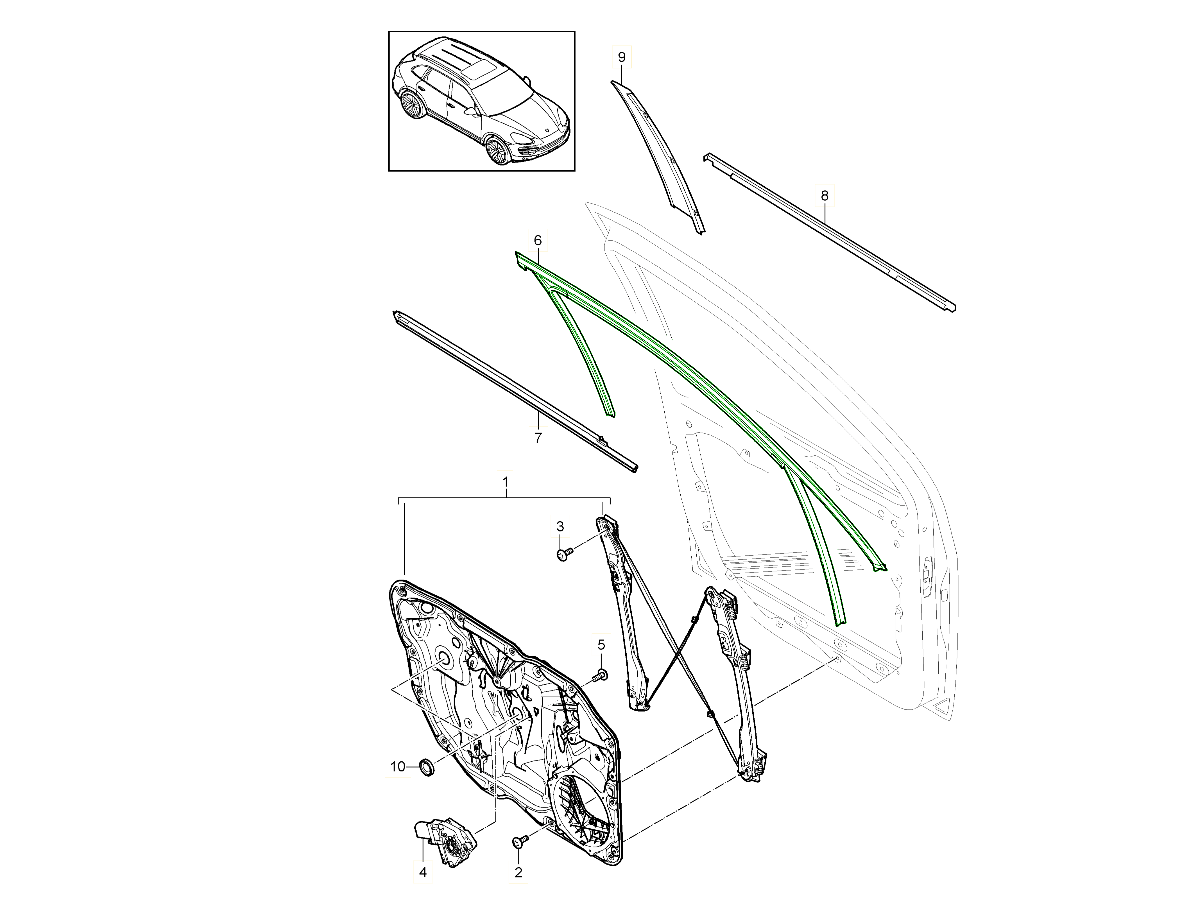 9
8
6
7
1
3
5
10
4
2