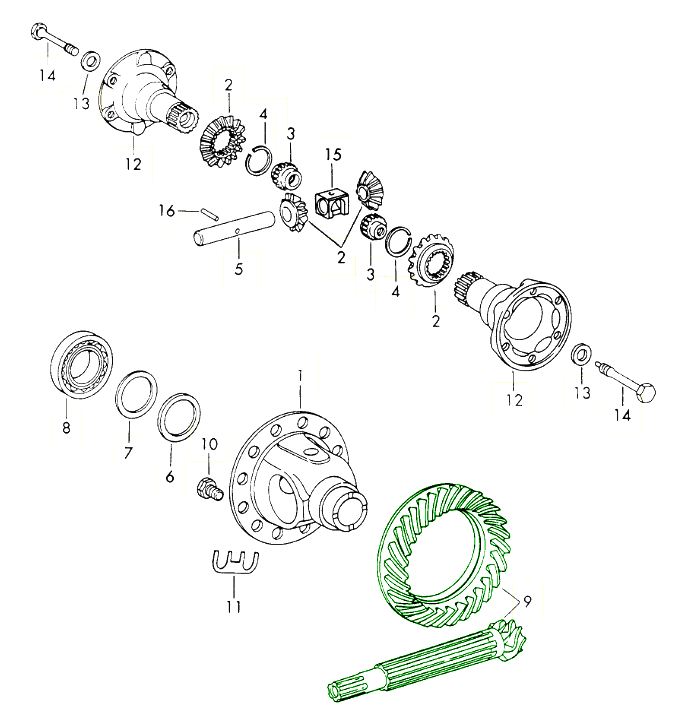 14
13
12
2
4
3
15
16
5
2
3
4
2
12
13
14
8
7
6
10
1
11
9