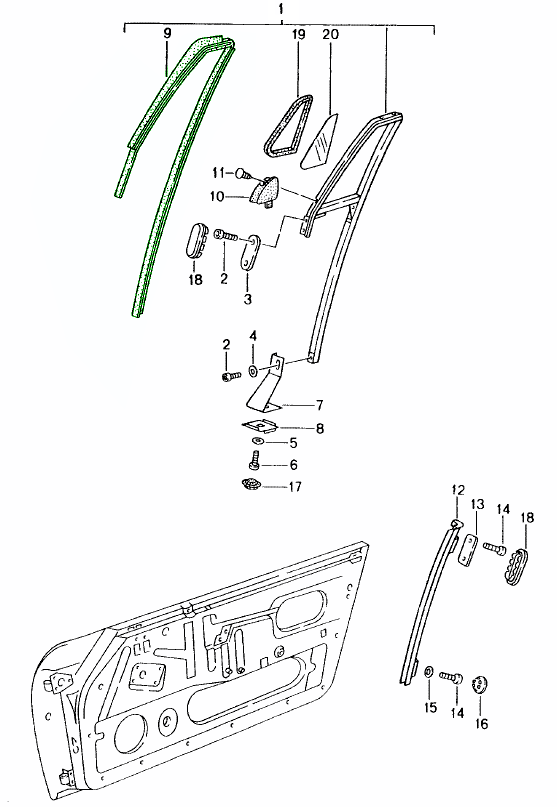 1
9
19
20
11
10
18
2
3
2
4
7
8
5
6
17
12
13
14
18
15
14
16