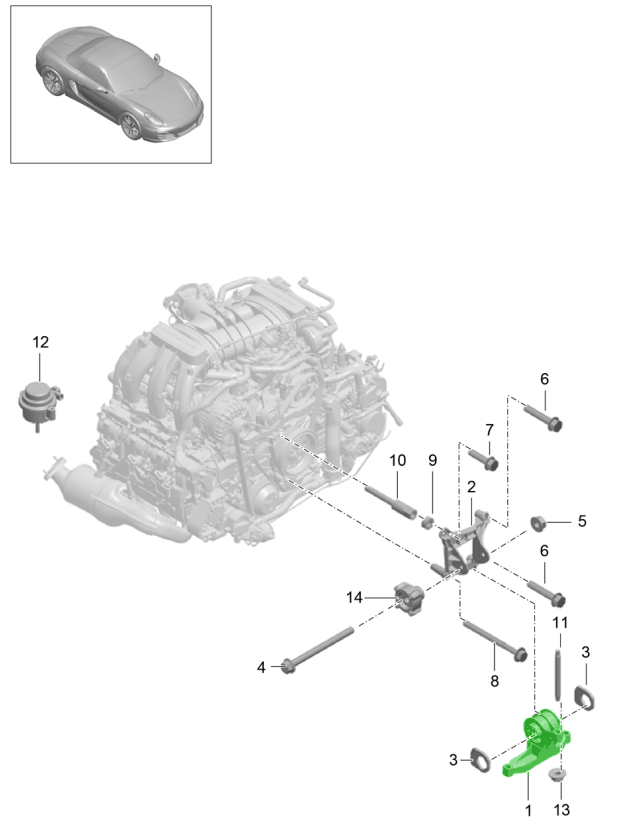 12
6
7
10
9
2
5
6
14
11
3
4
8
3
1
13