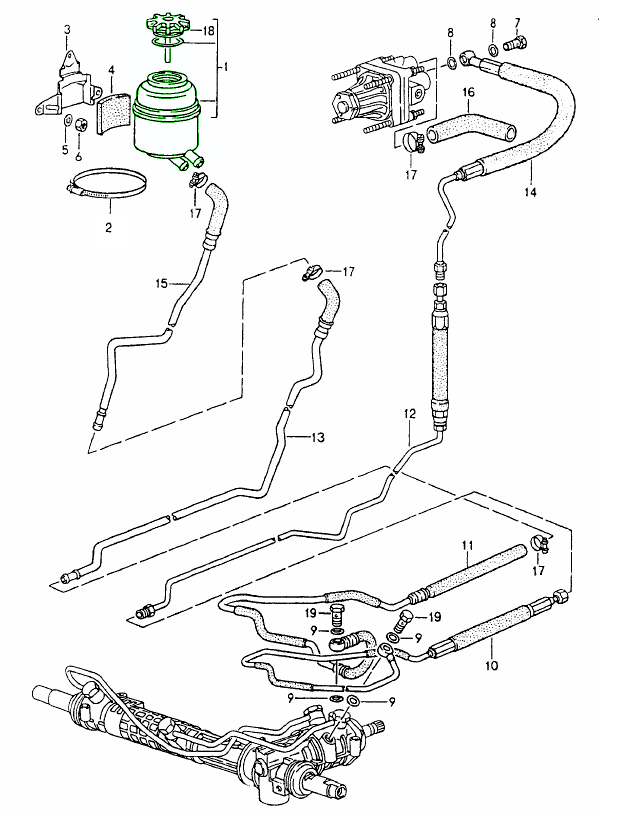 3
18
1
4
5
6
2
17
15
8
8
7
16
17
14
17
13
12
11
17
19
19
9
9
10
9
9