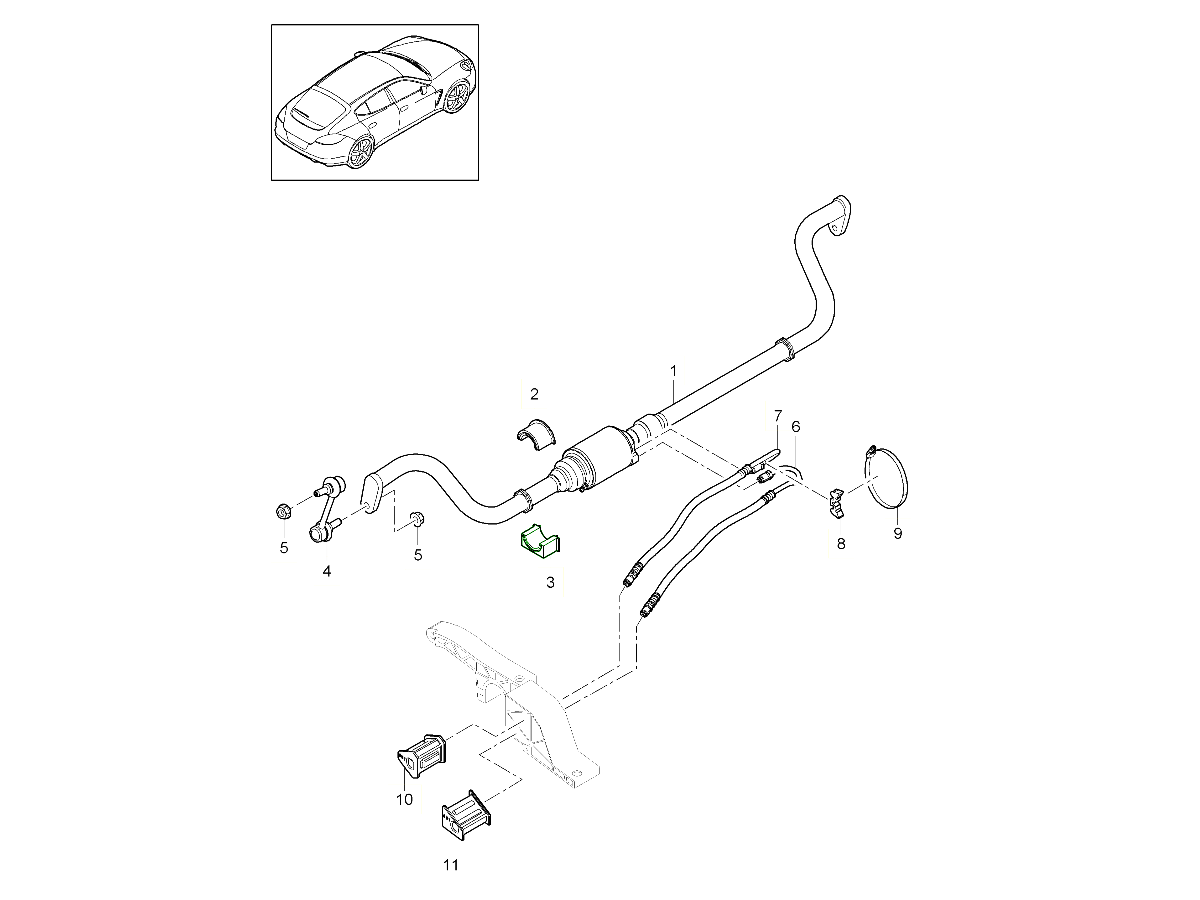 1
2
7
6
5
4
5
3
8
9
10
11