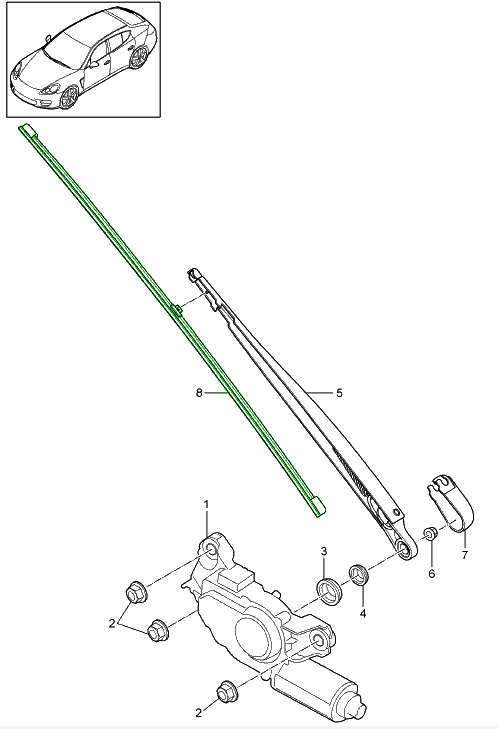 8
5
1
3
4
6
7
2
2