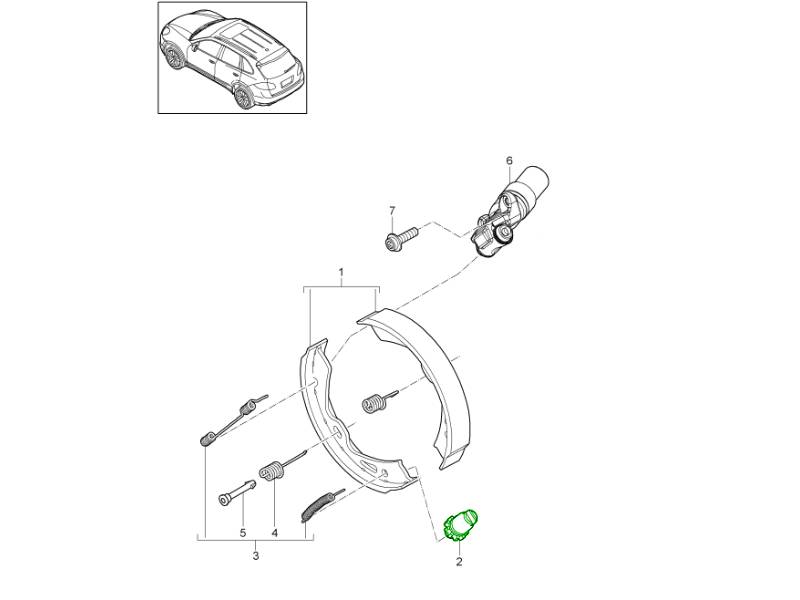 6
7
1
5
4
3
2