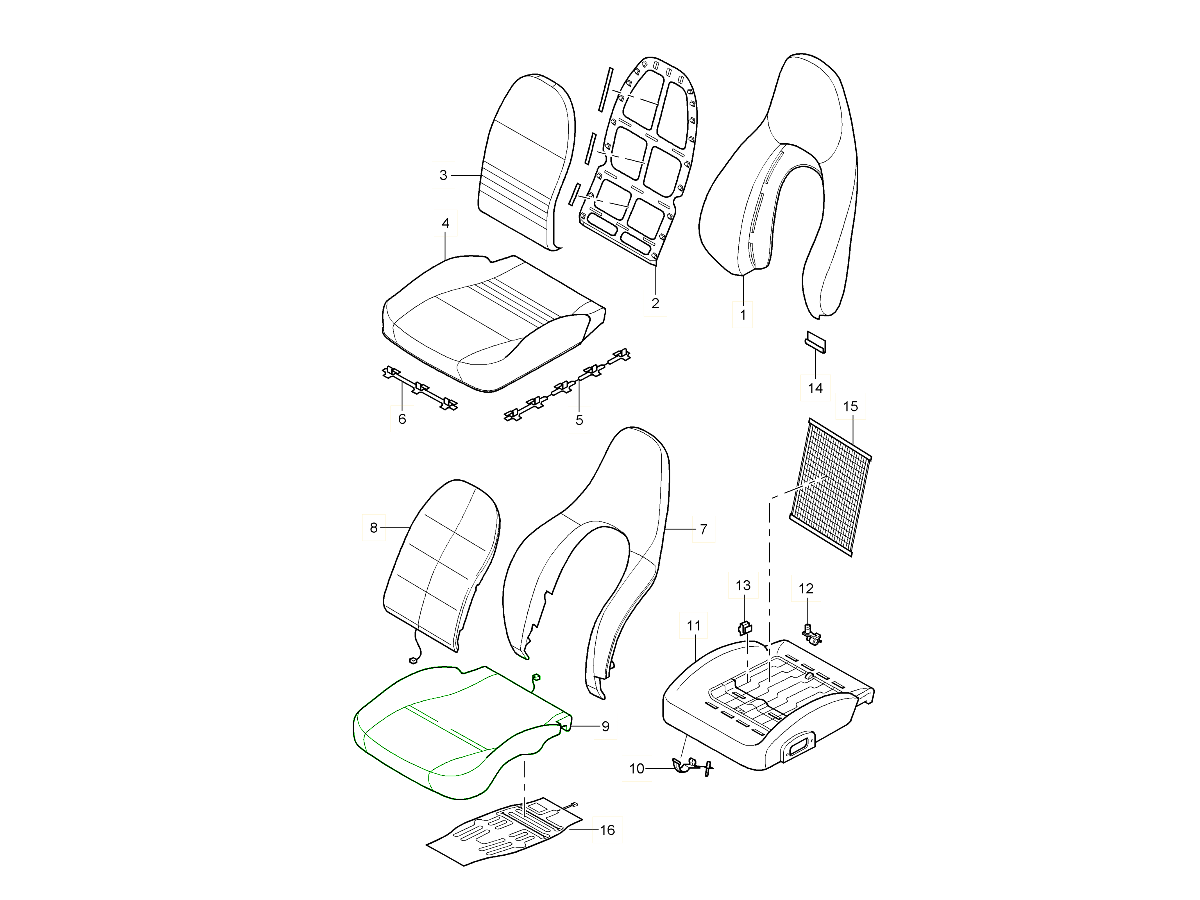 3
4
2
1
14
15
6
5
8
7
13
12
11
9
10
16