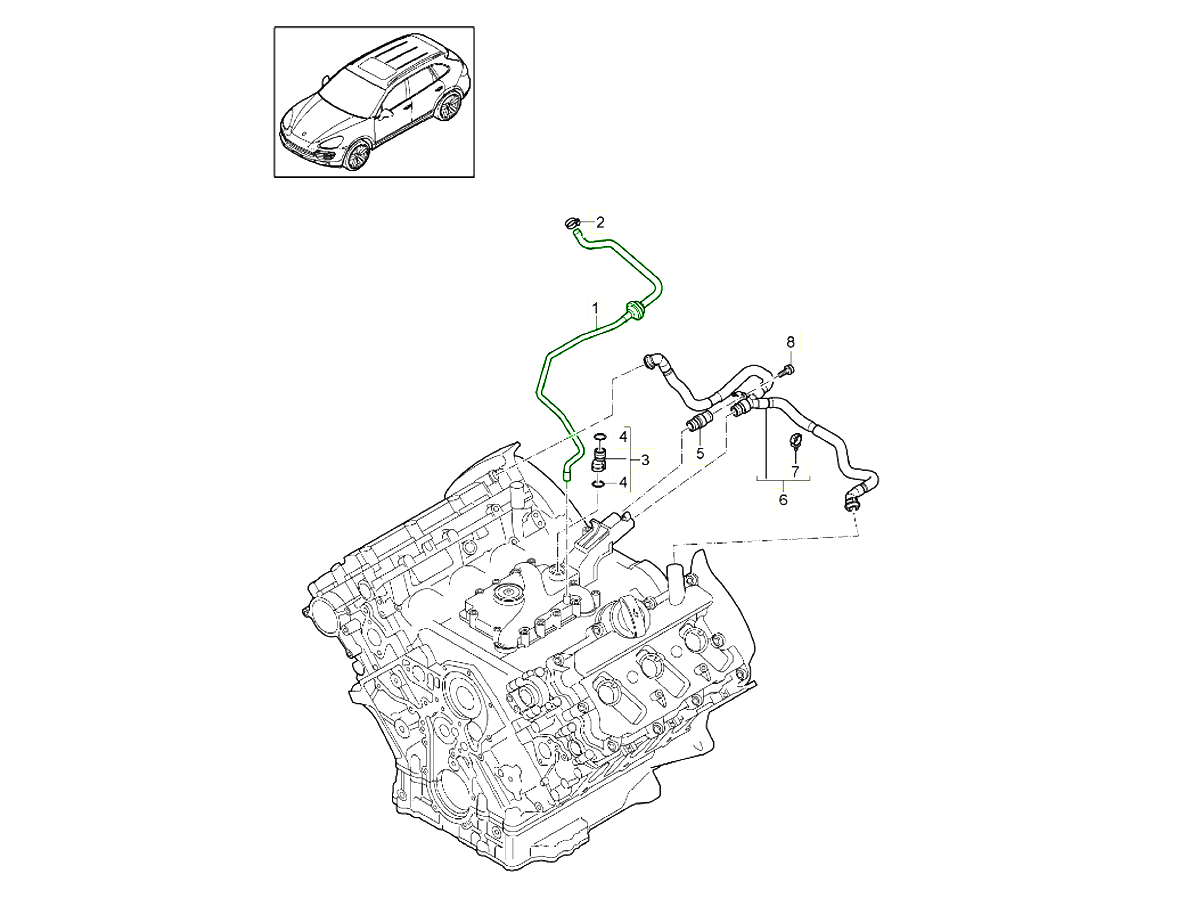 2
1
8
4
3
4
5
7
6