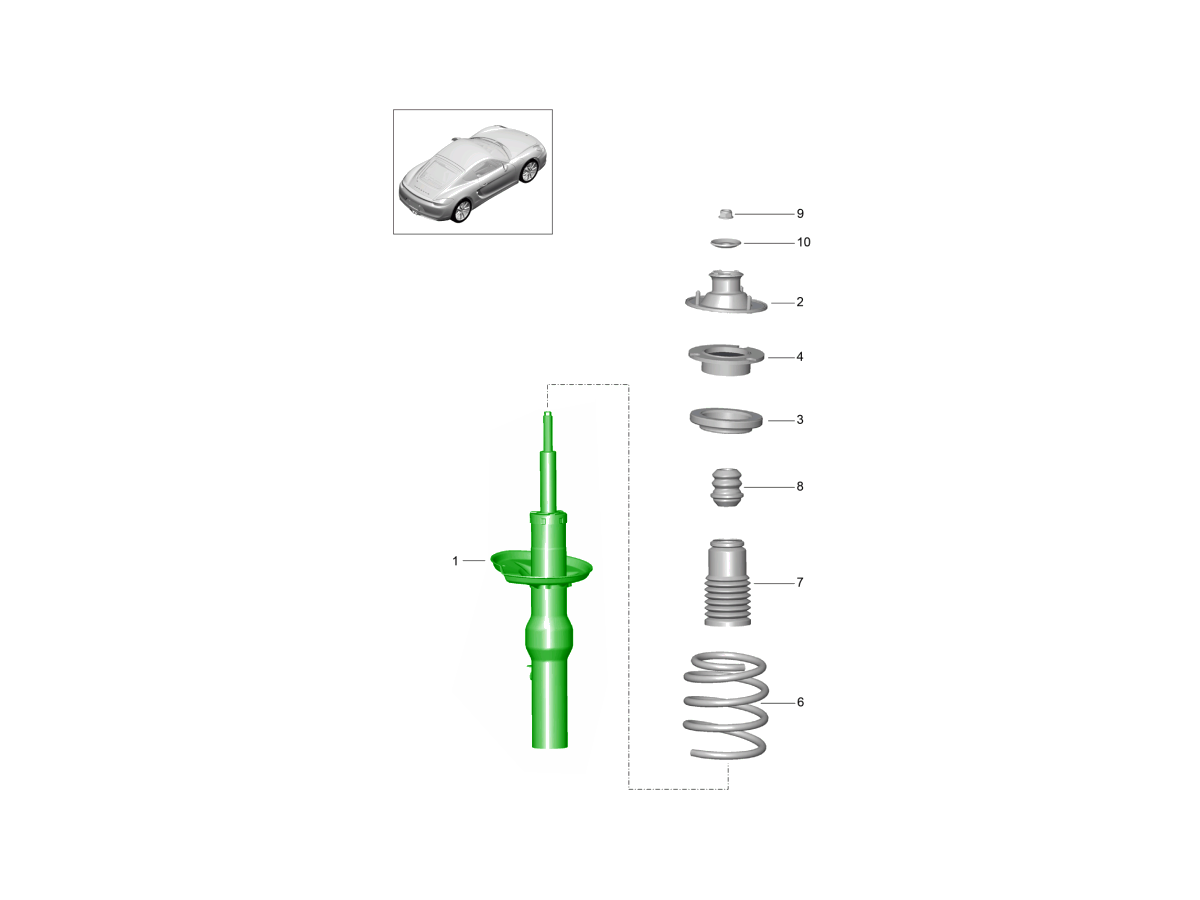 9
10
2
4
3
8
1
7
6