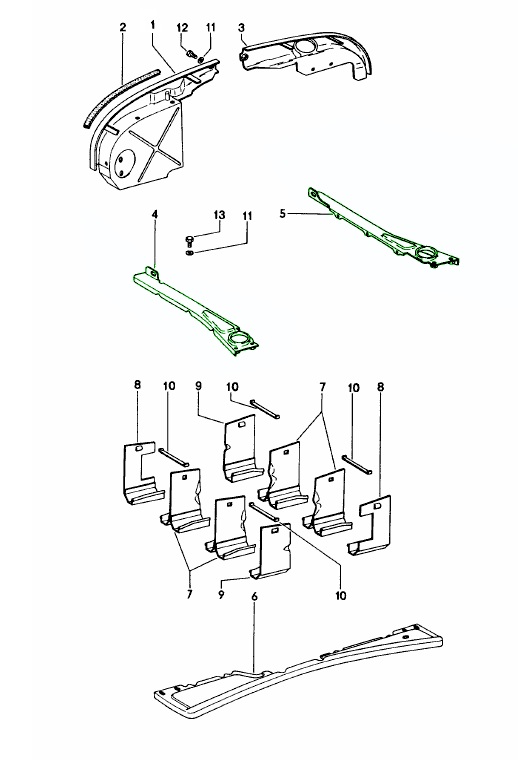 2
1
12
11
3
4
13
11
5
8
10
9
10
7
10
8
7
9
10
6