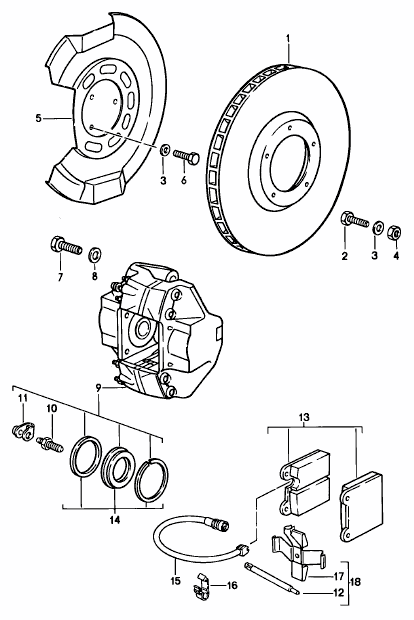 1
5
3
6
2
3
4
7
8
9
11
10
13
14
15
16
17
12
18