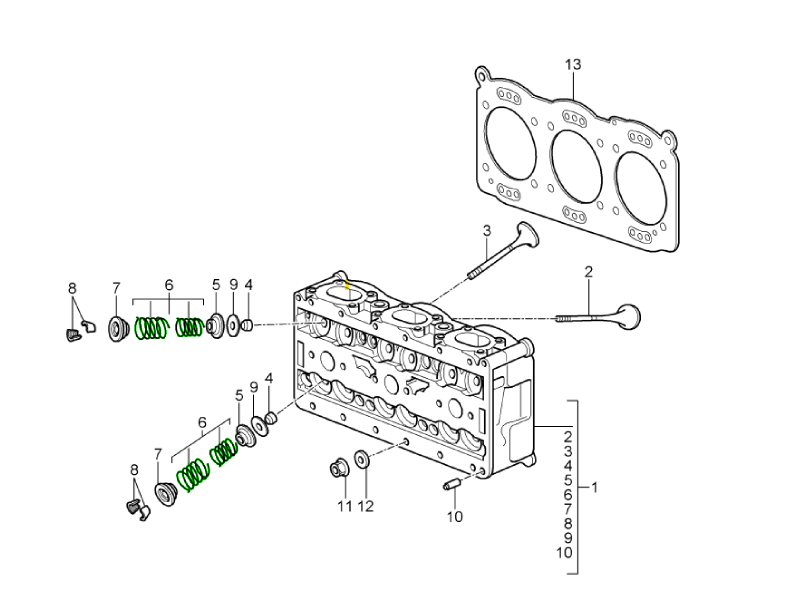 13
3
2
8
7
6
5
9
4
9
4
5
6
7
8
11
12
10
2
3
4
5
6
7
8
9
10
1