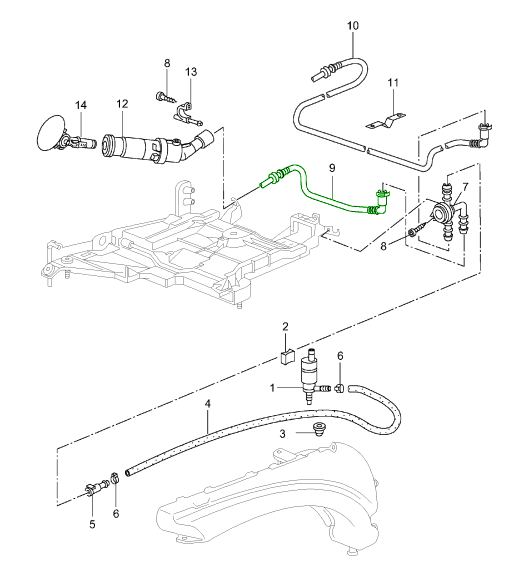 10
8
13
11
14
12
9
7
8
2
6
1
4
3
5
6