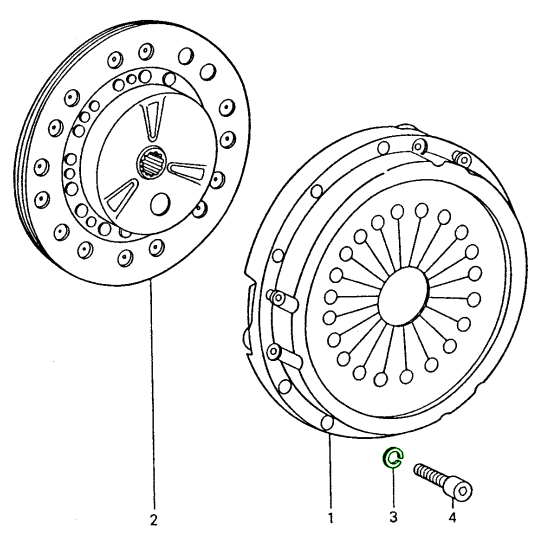 2

1

3

4