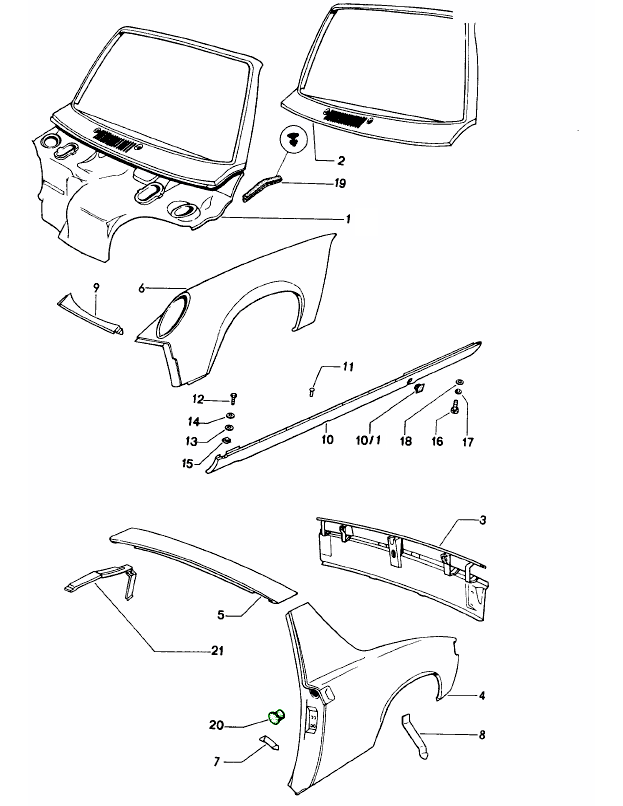 2
19
1
9
6
11
12
14
13
15
10
10/1
18
16
17
3
5
21
4
20
8
7