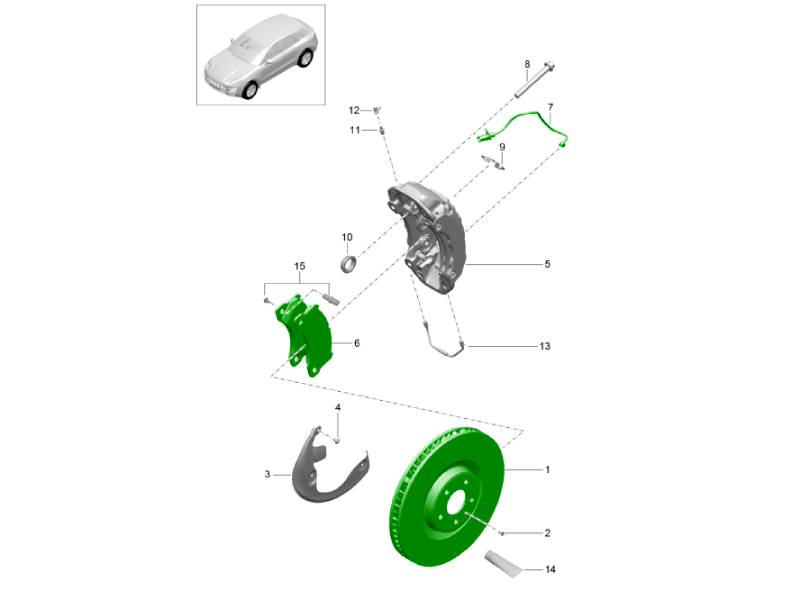 8
7
12
11
9
10
5
15
6
13
4
3
1
2
14