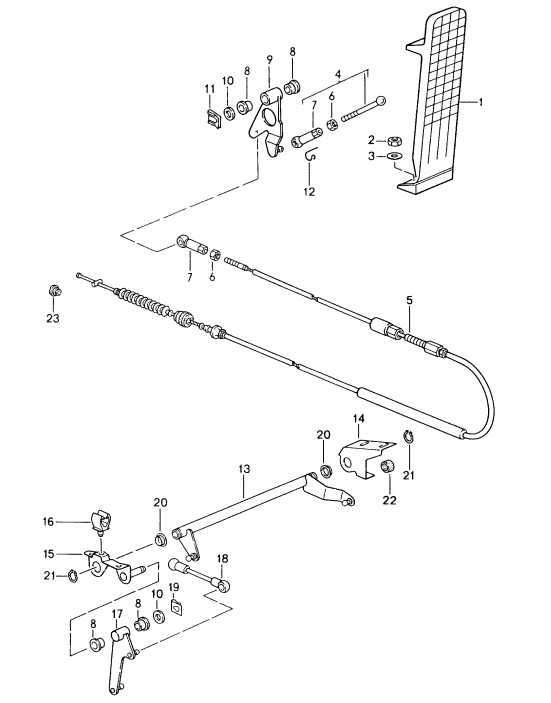 11
10
8
9
8
4
7
6
1
2
3
12
7
6
23
5
14
20
21
22
13
20
16
15
21
18
19
10
8
17
8