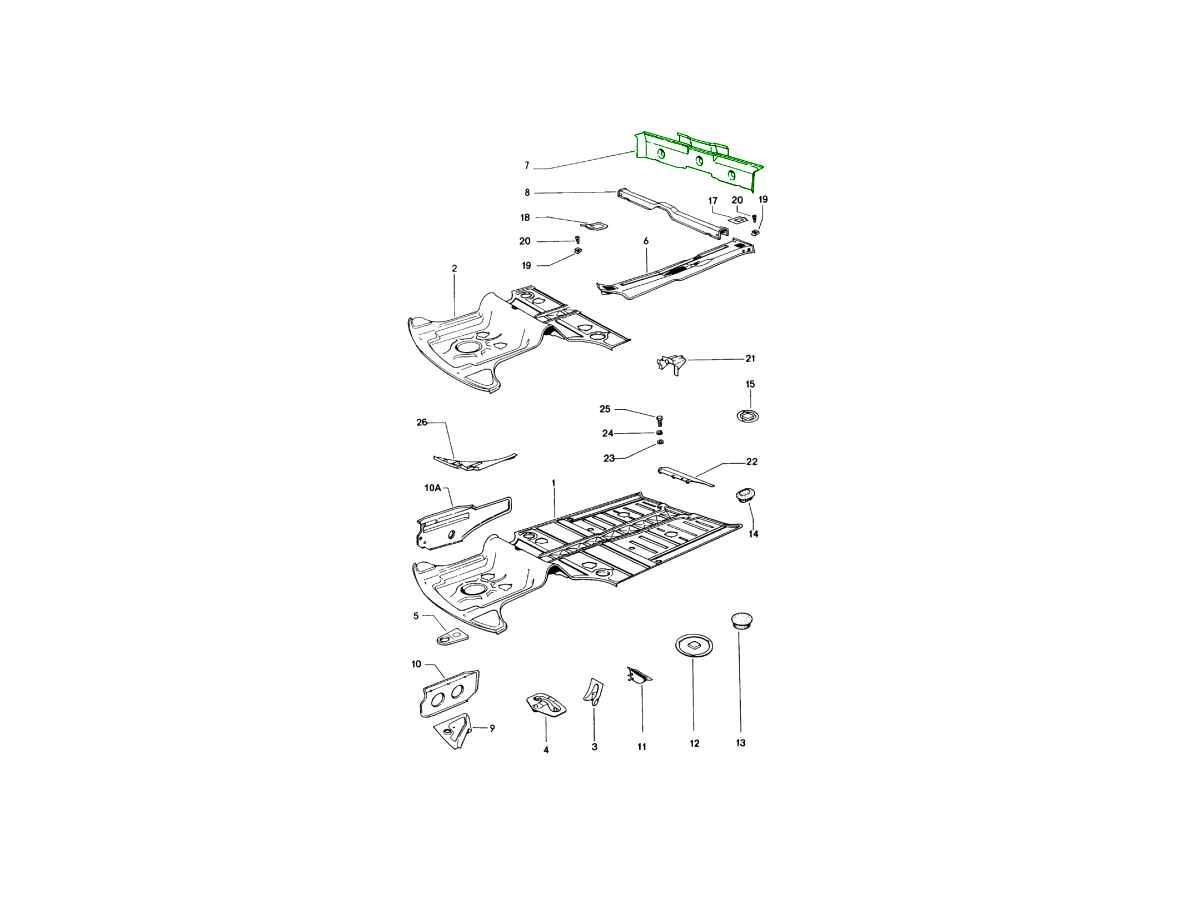 7
8
17
20
19
18
20
19
6
2
21
15
25
24
23
26
22
10A
1
14
5
10
9
4
3
11
12
13