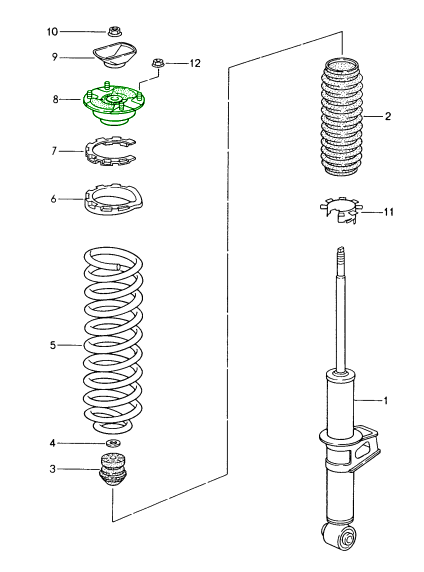 10
9
12
8
7
6
5
4
3
2
11
1