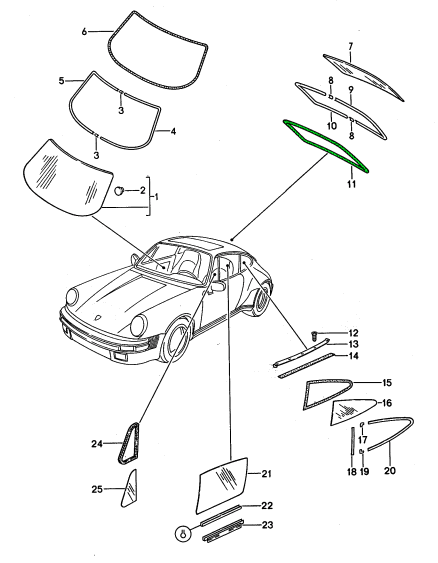 6
5
3
4
3
2
1
7
8
9
10
8
11
12
13
14
15
16
17
18
19
20
24
25
21
22
23