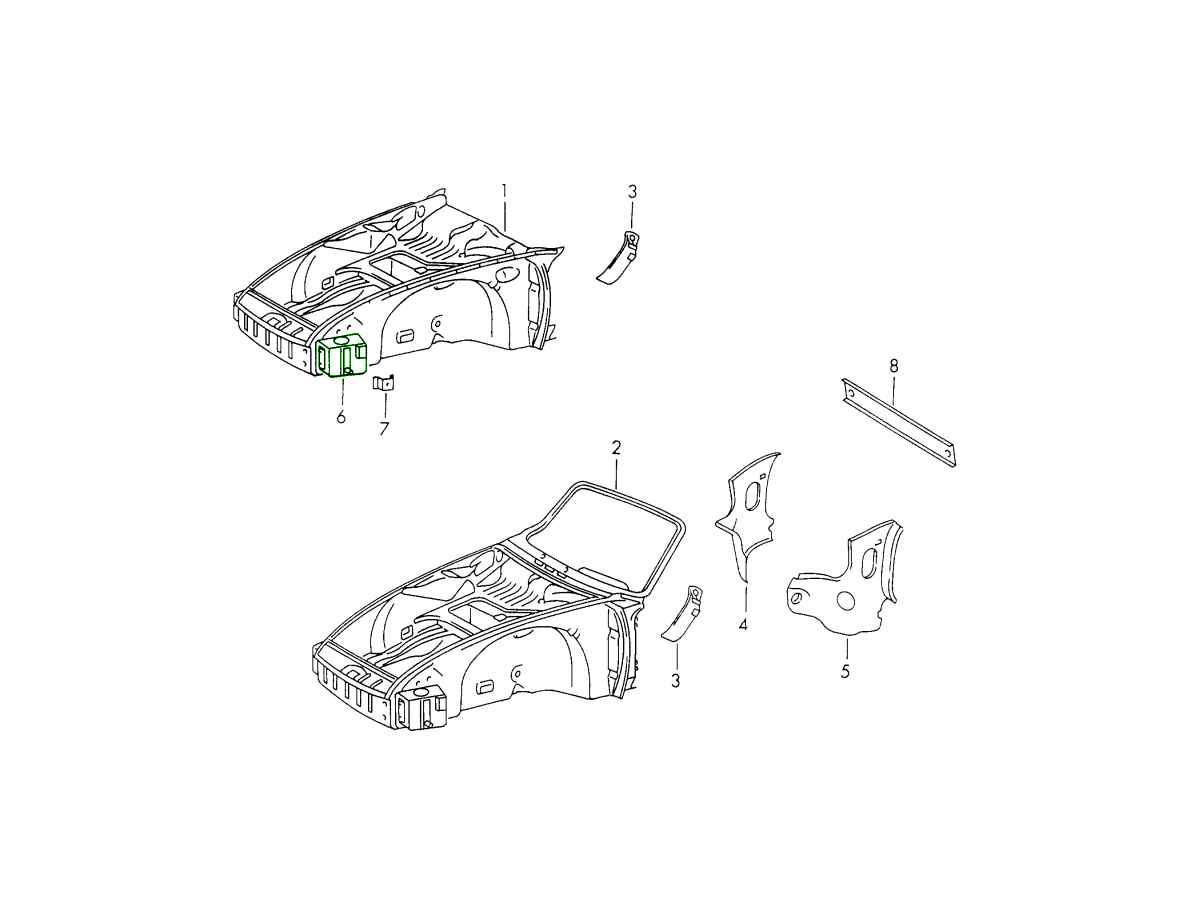 1
3
6
7
8
2
4
3
5