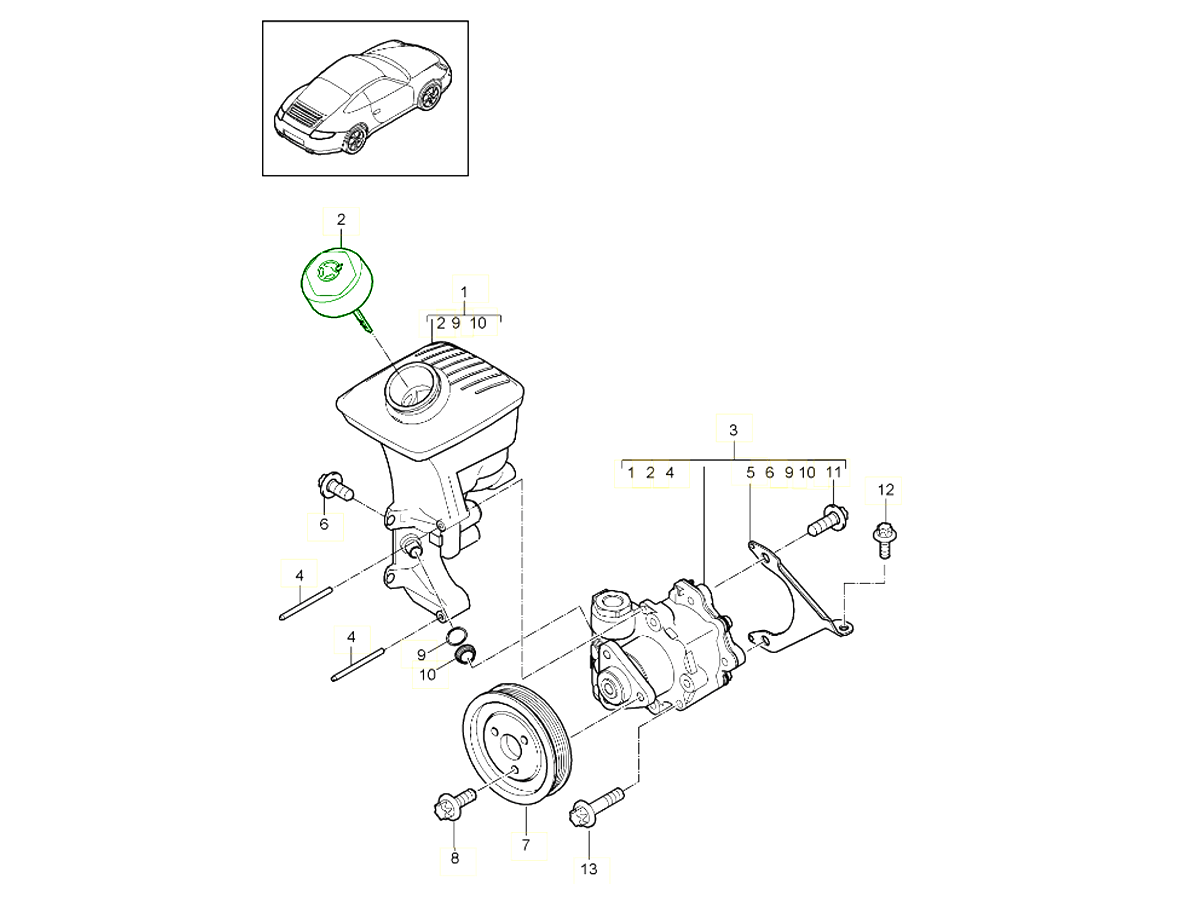 2

1
2 9 10

3
1 2 4
5 6 9 10 11

12

6

4

4

9
10

7

8

13