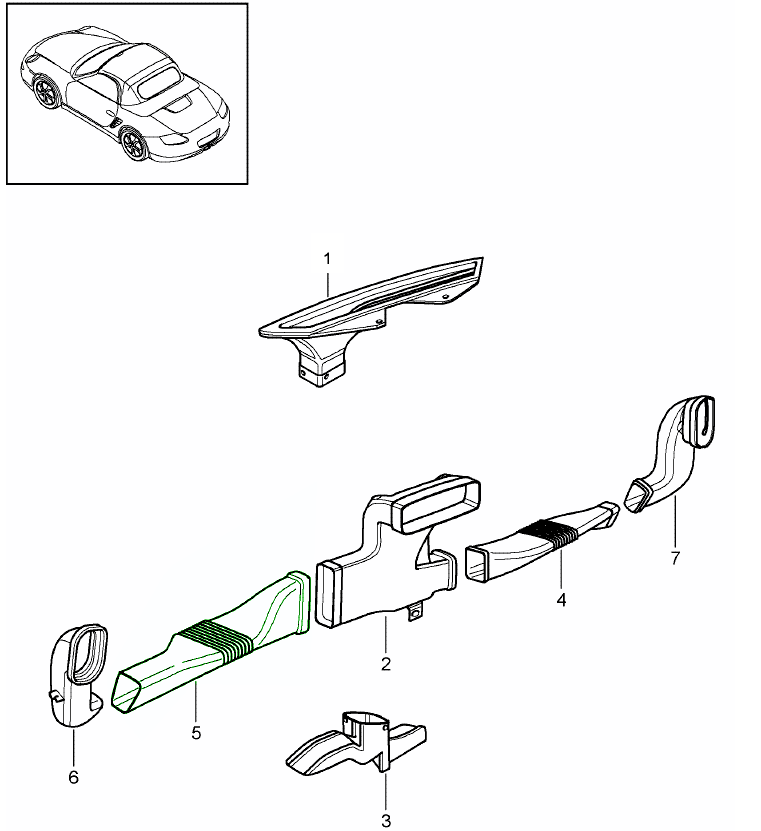 1

7

4

2

5

6

3