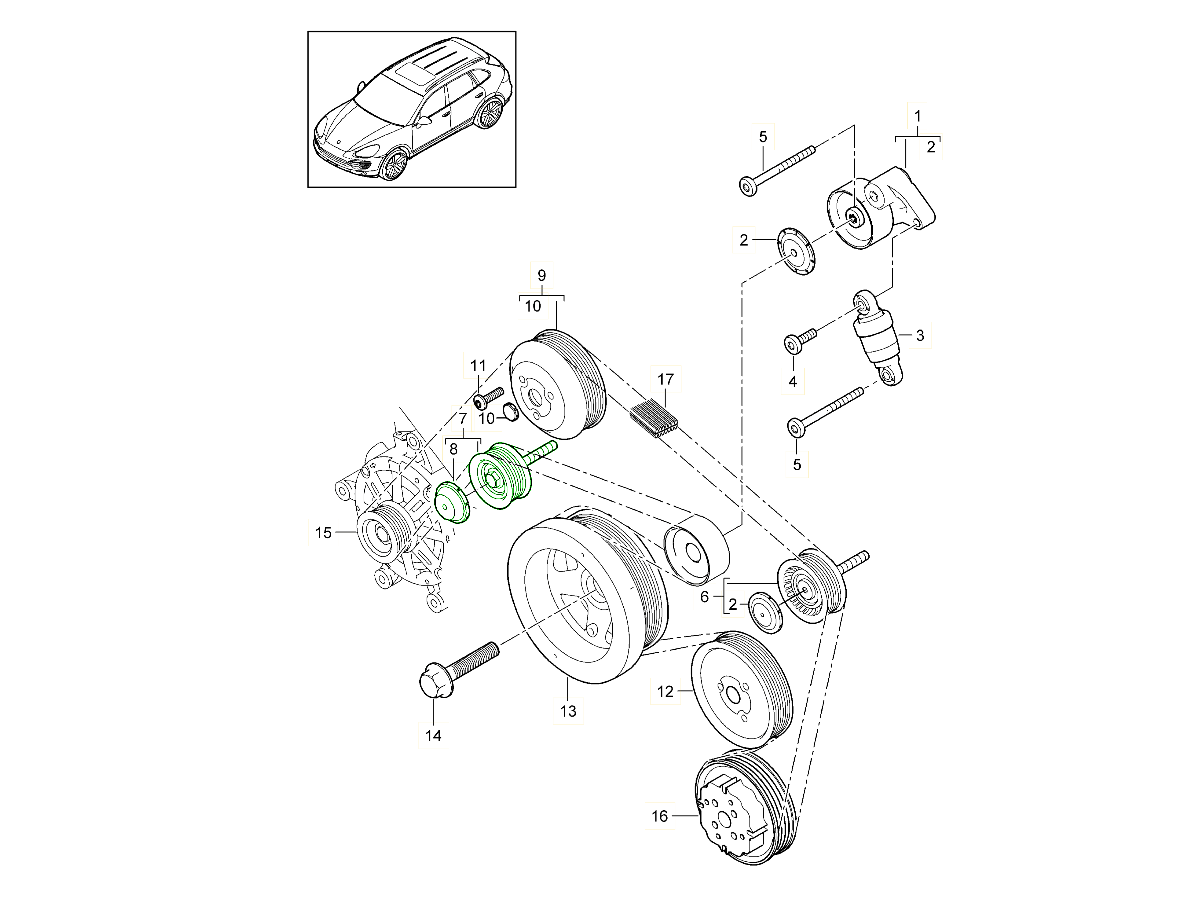 1
2
5
2
3
4
5
9
10
11
10
17
7
8
15
6
2
12
13
14
16