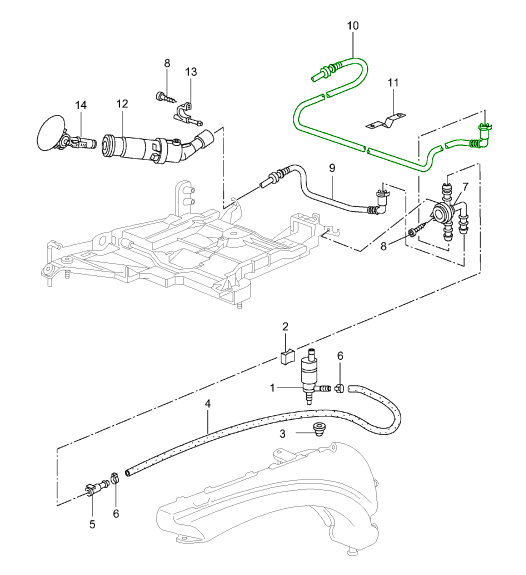 10
8
13
11
14
12
9
7
8
2
6
1
4
3
5
6