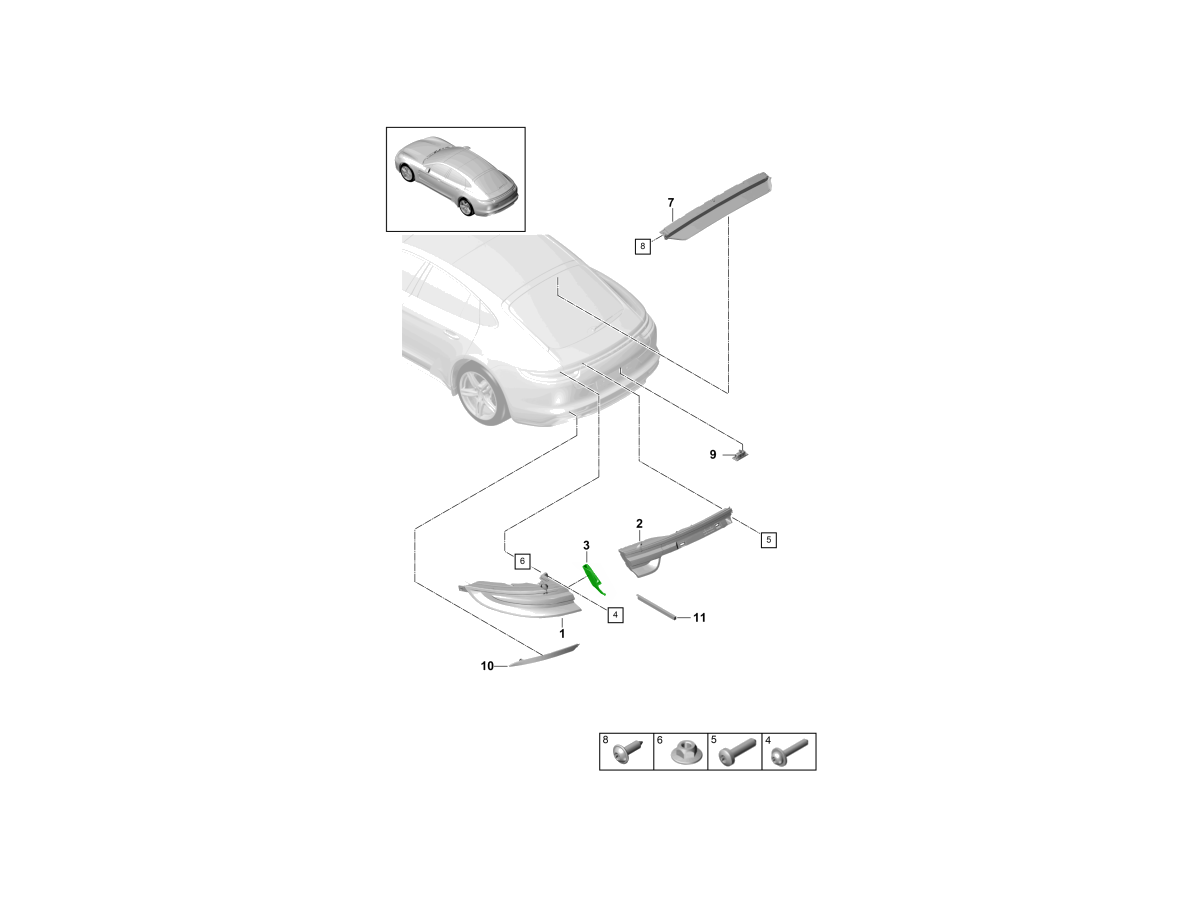 7
8
9
2
5
3
6
4
11
1
10
8
6
5
4