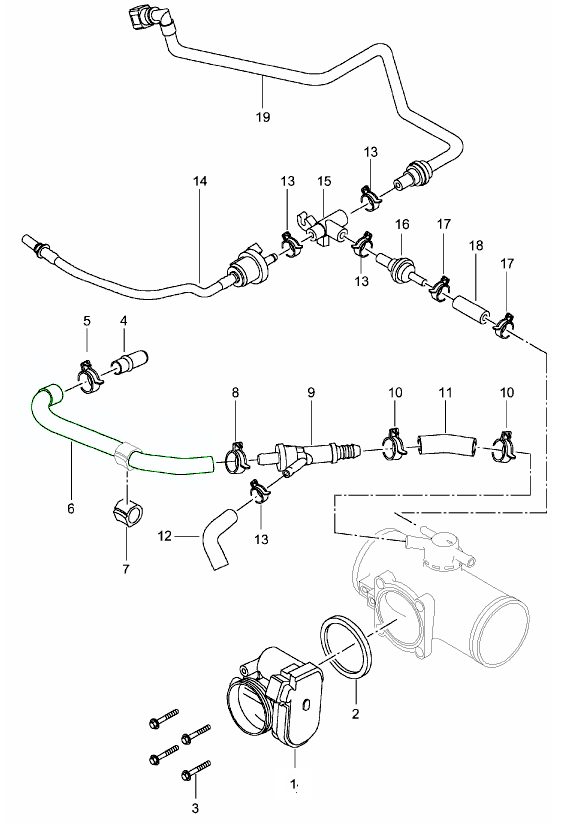 19
14
13
15
13
16
17
18
17
13
5
4
8
9
10
11
10
6
7
12
13
2
1
3