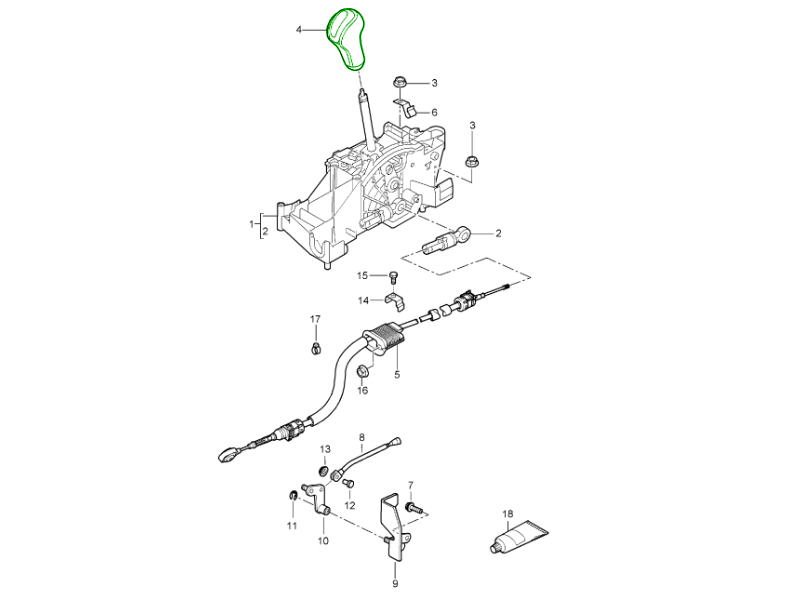 4
3
6
3
1
2
2
15
14
17
5
16
8
13
7
12
11
10
9
18