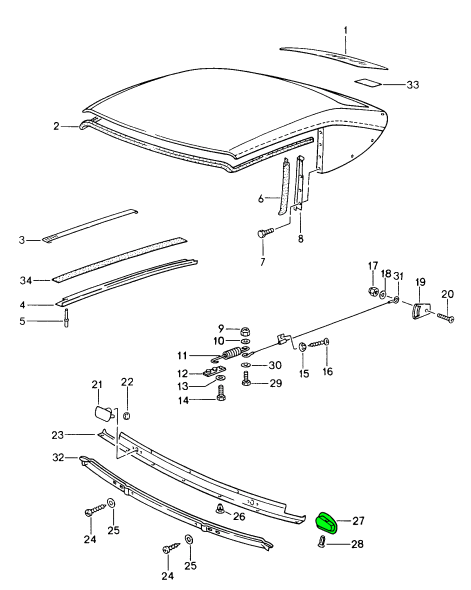 1
33
2
6
8
7
3
34
4
5
17
18
31
19
20
9
10
11
12
13
14
30
29
15
16
21
22
23
32
26
27
28
24
25
24
25