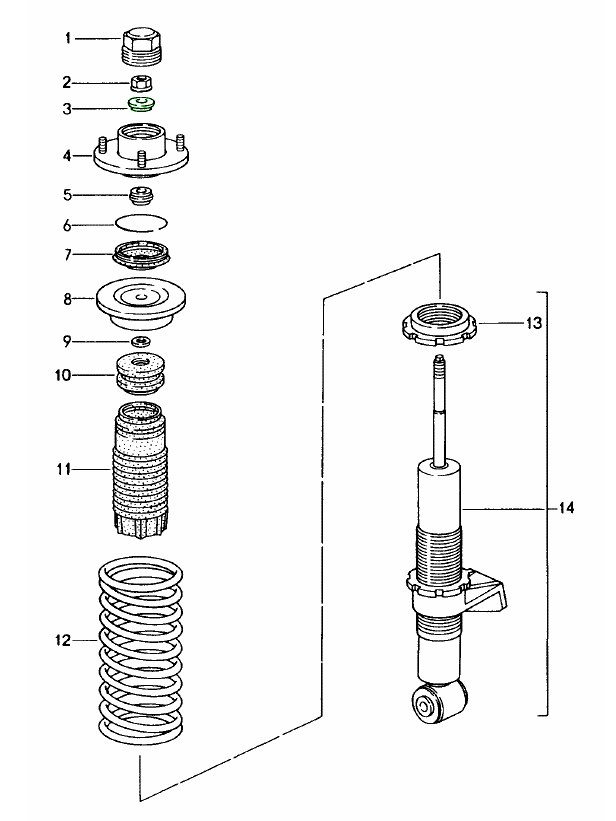 1
2
3
4
5
6
7
8
9
10
11
12
13
14