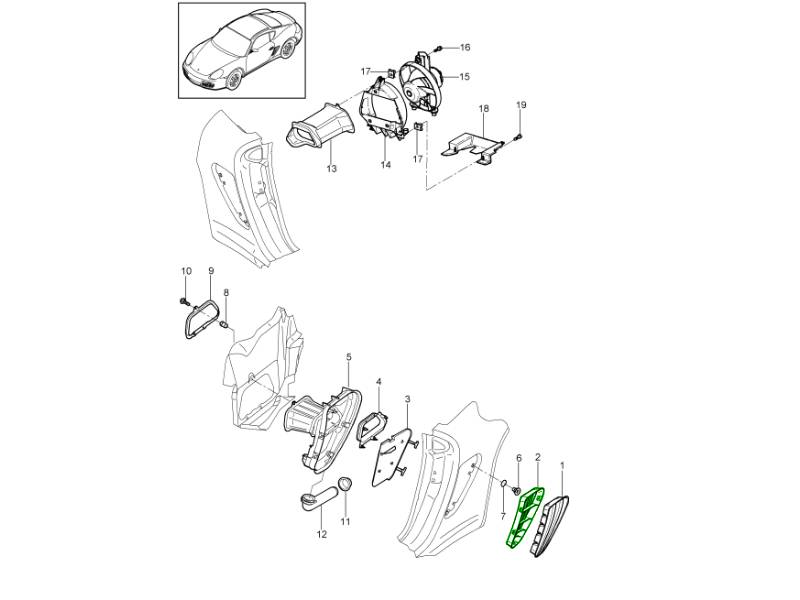 16
17
15
18
19
13
14
17
10
9
8
5
4
3
6
2
1
7
11
12