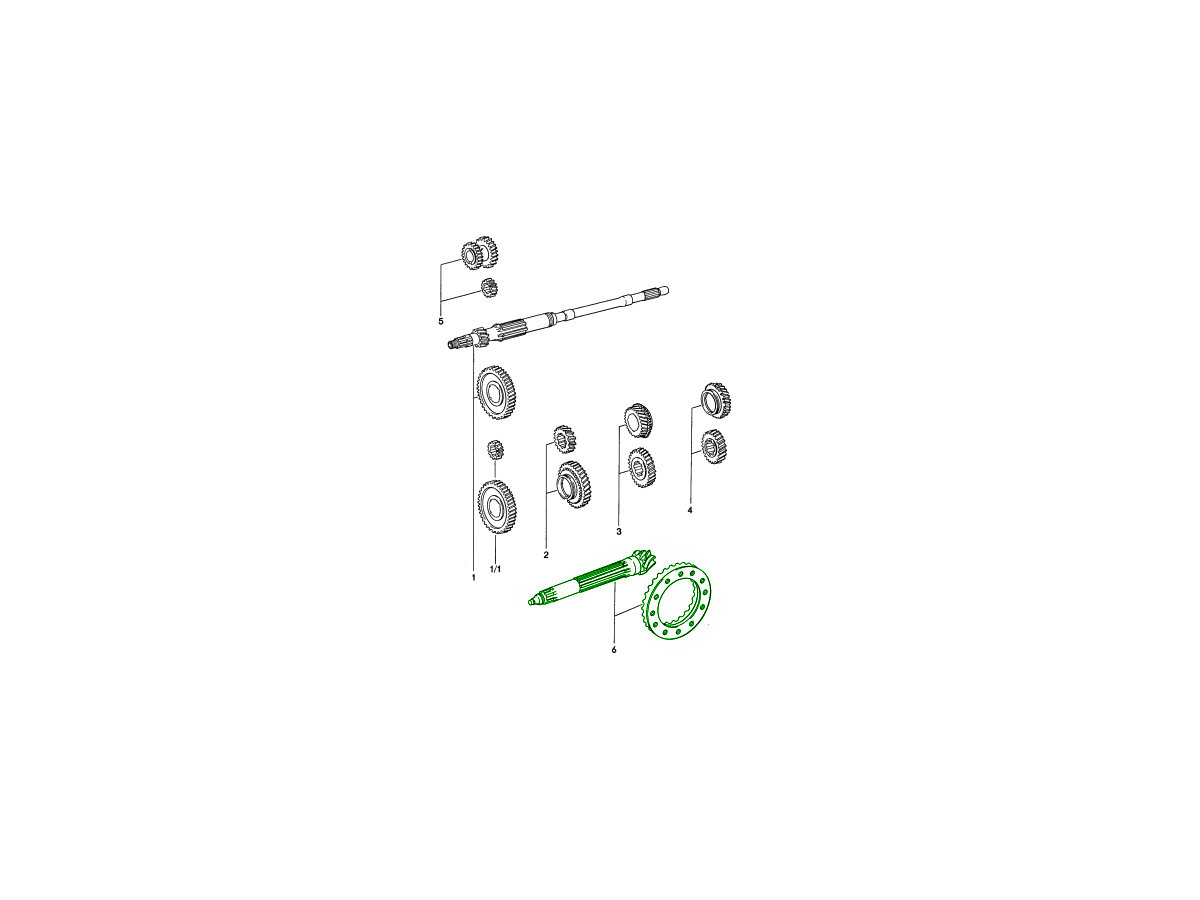 5

1

1/1

2

3

4

6