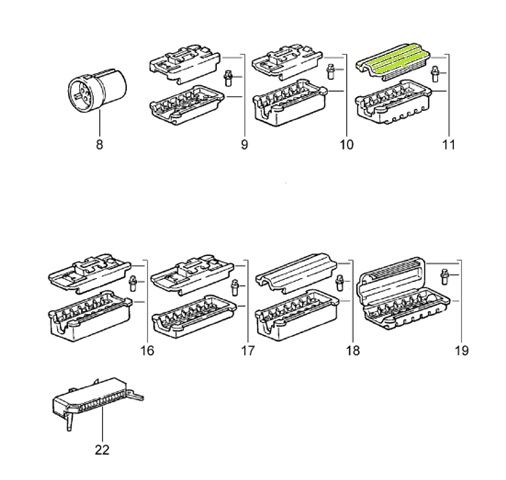 8
9
10
11
16
17
18
19
22