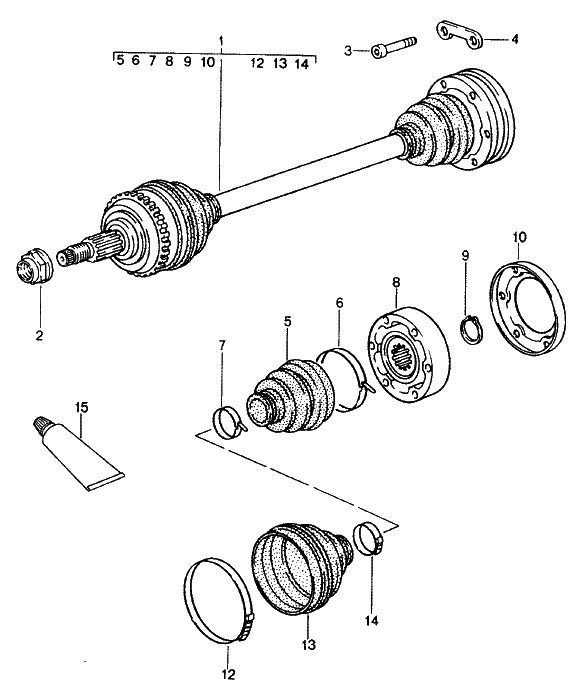 1
5 6 7 8 9 10 12 13 14
3
4
2
10
9
8
6
5
7
15
14
13
12