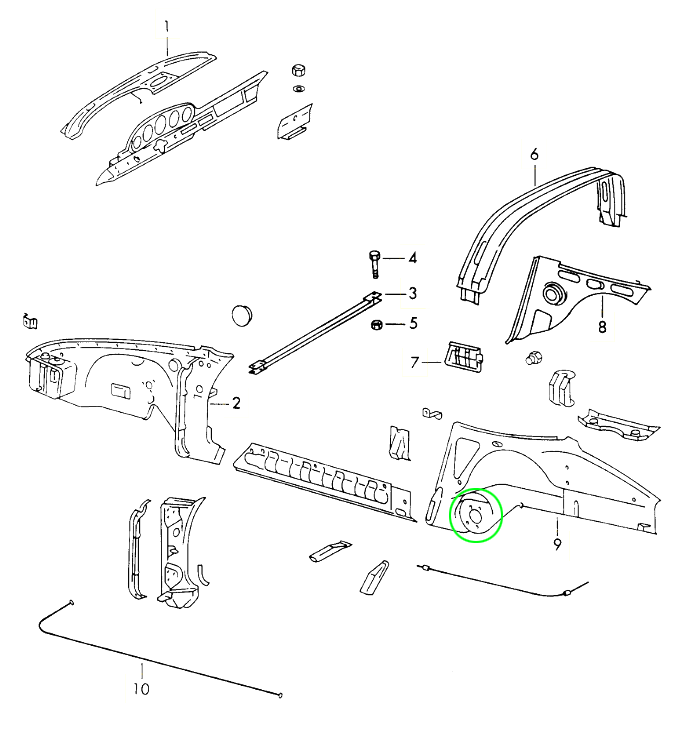 1
6
4
3
5
8
7
2
9
10