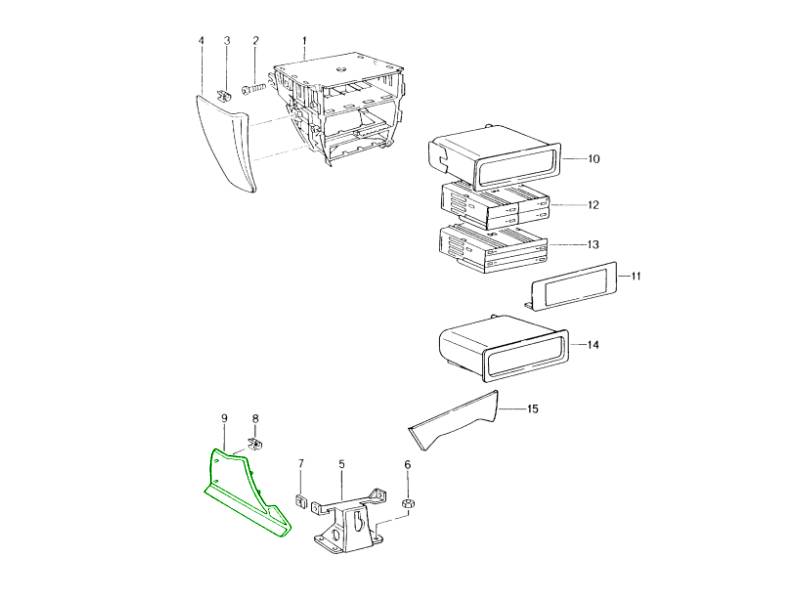 4
3
2
1
10
12
13
11
14
15
9
8
7
5
6