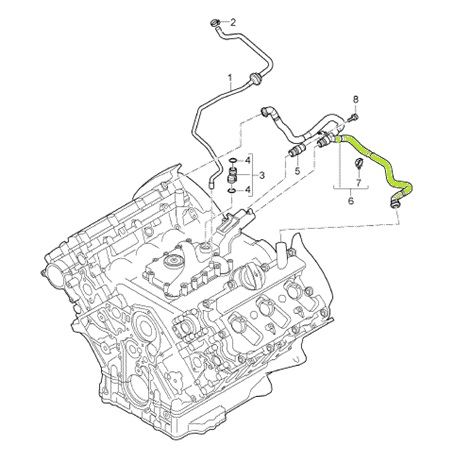 2
1
8
4
3
4
5
7
6