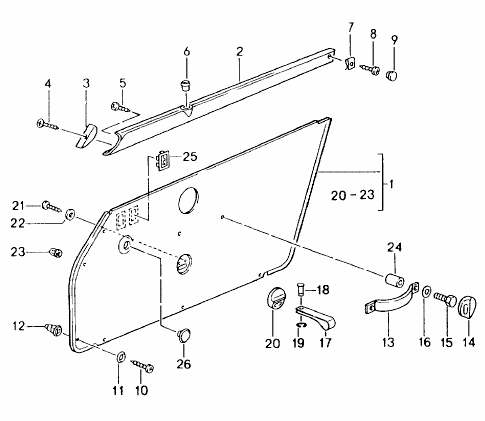 7
8
9
6
2
4
3
5
25
1
20 – 23
21
22
23
24
18
12
20
19
17
13
16
15
14
26
11
10