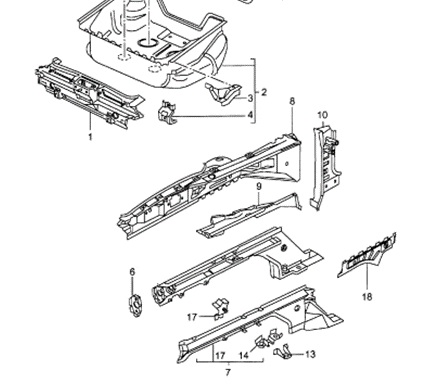 2
3
4
1
8
10
9
6
18
17
17
14
13
7