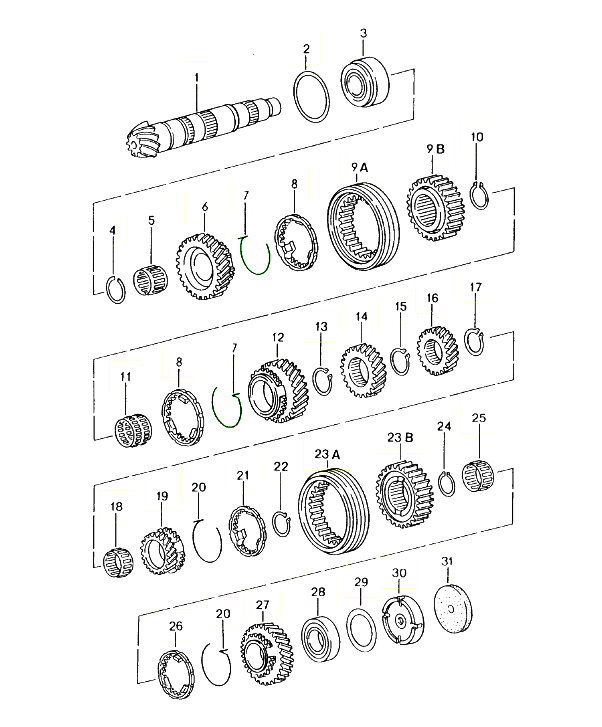 1
2
3
4
5
6
7
8
9 A
9 B
10
11
8
7
12
13
14
15
16
17
18
19
20
21
22
23 A
23 B
24
25
26
20
27
28
29
30
31