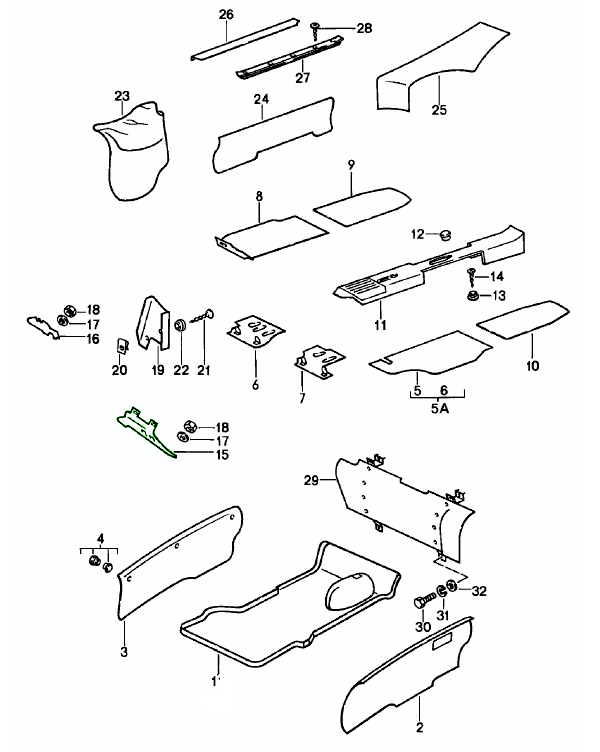 26
28
27
23
24
25
9
8
12
14
13
11
18
17
16
20
19
22
21
6
7
10
5
6
5A
18
17
15
29
4
3
1
32
31
30
2