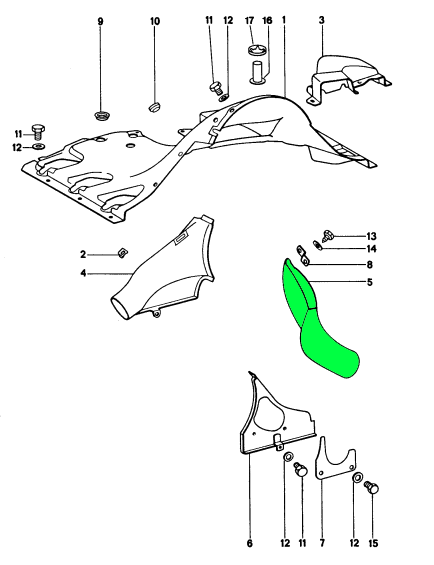 9
10
11
12
17
16
1
3
11
12
2
4
13
14
8
5
6
12
11
7
12
15