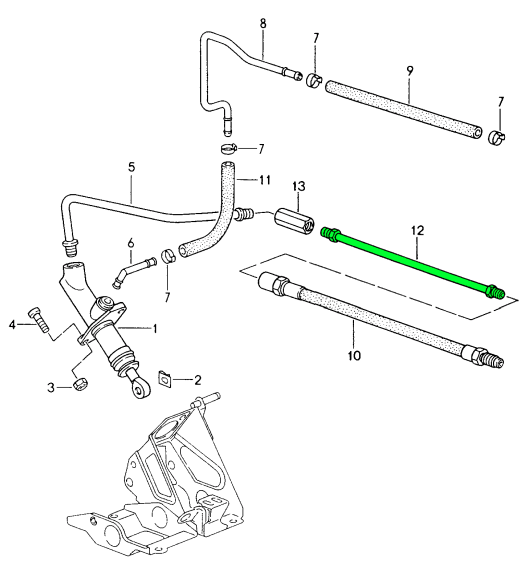 8
7
9
7
7
5
11
13
12
6
7
10
4
1
3
2